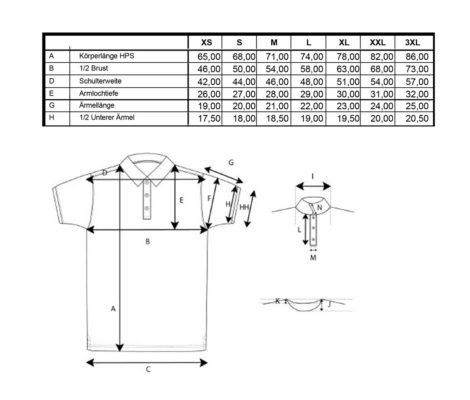 | | | XS | S | M | L | XL | XXL | 3XL |
|---|---|---|---|---|---|---|---|---|
| A | Körperlänge HPS | 65,00 | 68,00 | 71,00 | 74,00 | 78,00 | 82,00 | 86,00 |
| B | 1/2 Brust | 46,00 | 50,00 | 54,00 | 58,00 | 63,00 | 68,00 | 73,00 |
| D | Schulterweite | 42,00 | 44,00 | 46,00 | 48,00 | 51,00 | 54,00 | 57,00 |
| E | Armlochtiefe | 26,00 | 27,00 | 28,00 | 29,00 | 30,00 | 31,00 | 32,00 |
| G | Ärmellänge | 19,00 | 20,00 | 21,00 | 22,00 | 23,00 | 24,00 | 25,00 |
| H | 1/2 Unterer Ärmel | 17,50 | 18,00 | 18,50 | 19,00 | 19,50 | 20,00 | 20,50 |

D
G
E
F
H
HH
B
A
C
I
N
L
M
K
J